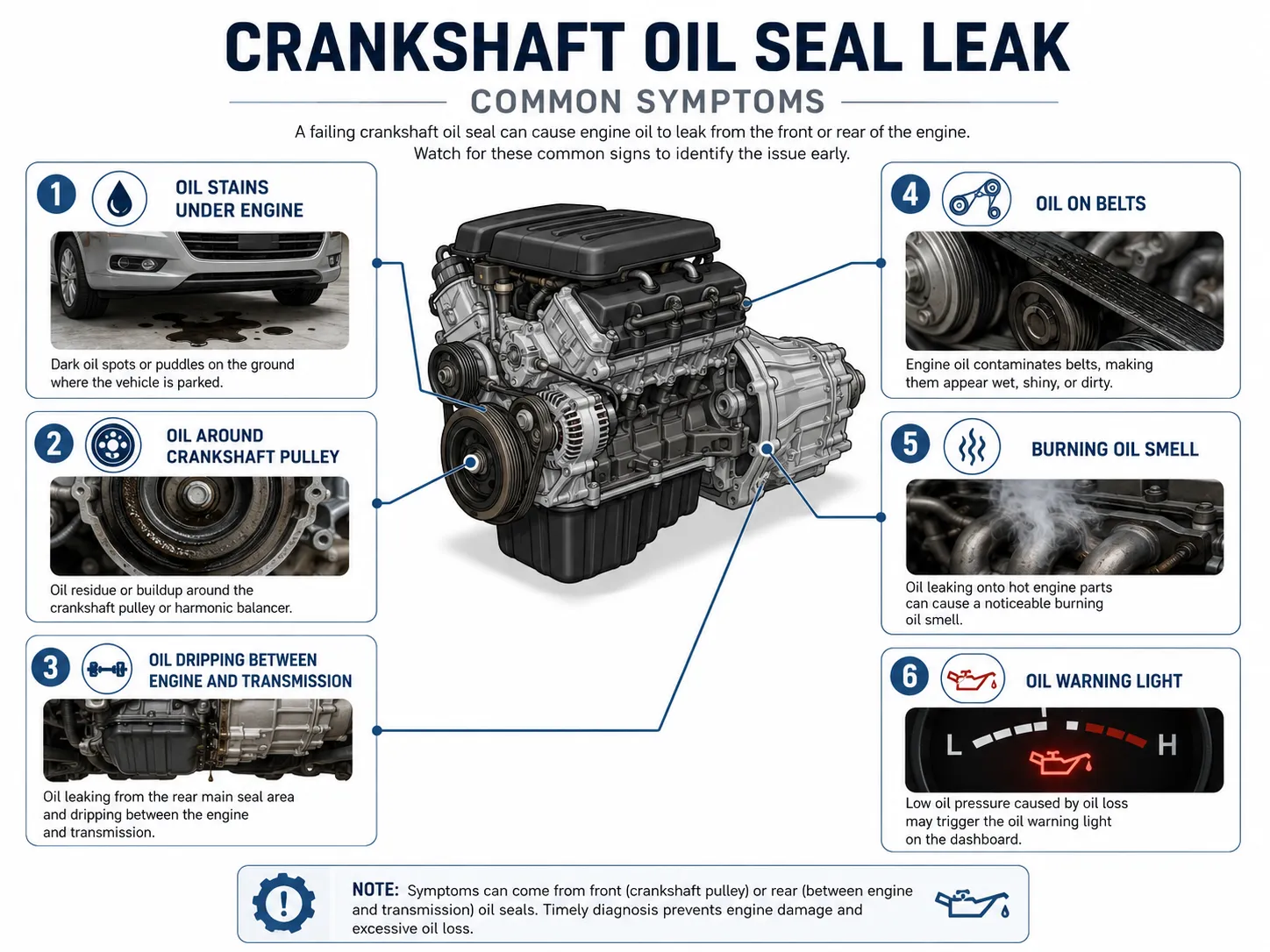 CRANKSHAFT OIL SEAL LEAK

COMMON SYMPTOMS

A failing crankshaft oil seal can cause engine oil to leak from the front or rear of the engine. Watch for these common signs to identify the issue early.

1 OIL STAINS UNDER ENGINE

Dark oil spots or puddles on the ground where the vehicle is parked.

2 OIL AROUND CRANKSHAFT PULLEY

Oil residue or buildup around the crankshaft pulley or harmonic balancer.

3 OIL DRIPPING BETWEEN ENGINE AND TRANSMISSION

Oil leaking from the rear main seal area and dripping between the engine and transmission.

4 OIL ON BELTS

Engine oil contaminates belts, making them appear wet, shiny, or dirty.

5 BURNING OIL SMELL

Oil leaking onto hot engine parts can cause a noticeable burning oil smell.

6 OIL WARNING LIGHT

L H

Low oil pressure caused by oil loss may trigger the oil warning light on the dashboard.

NOTE: Symptoms can come from front (crankshaft pulley) or rear (between engine and transmission) oil seals. Timely diagnosis prevents engine damage and excessive oil loss.